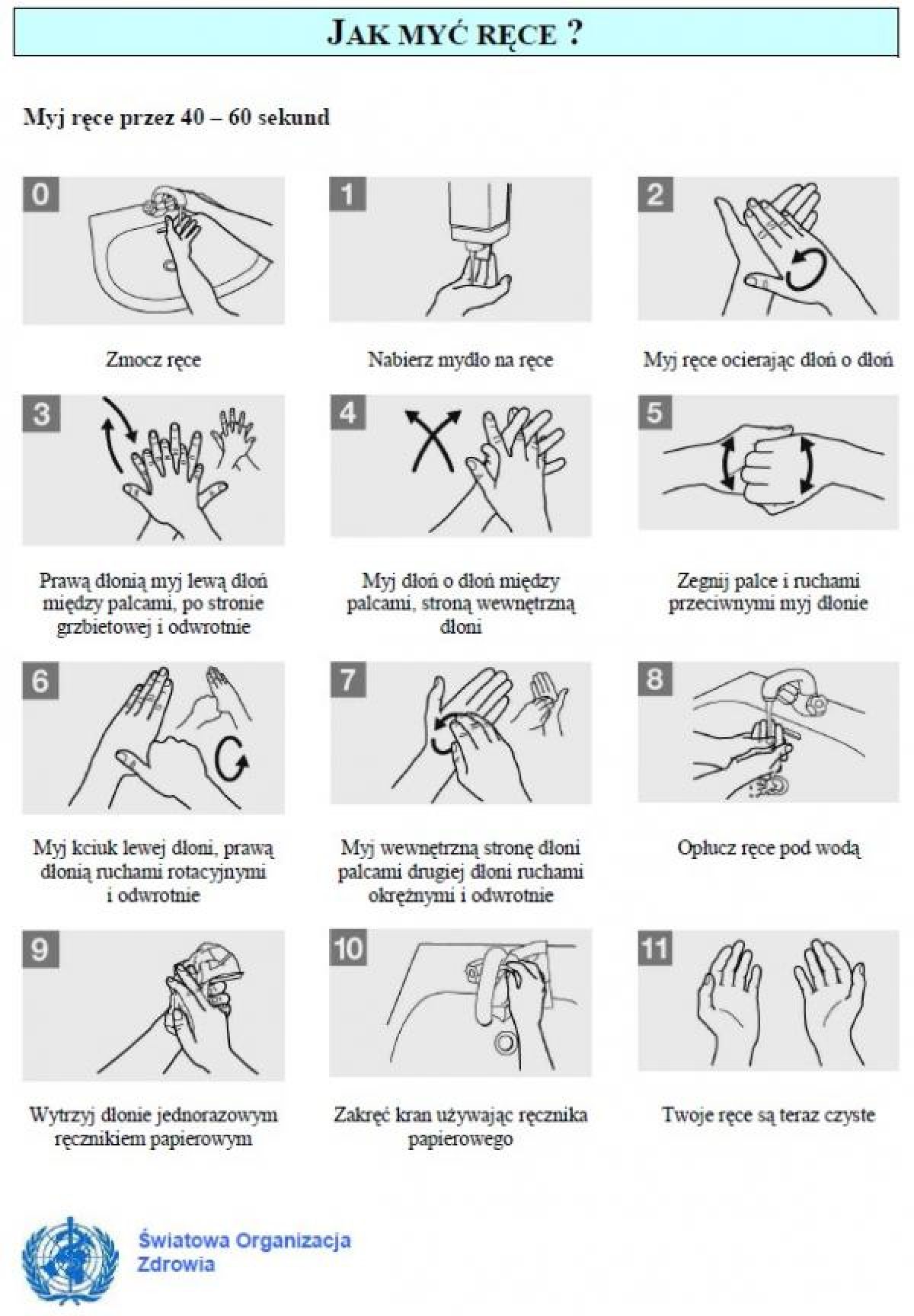 JAK MYĆ RĘCE ?

Myj ręce przez 40 – 60 sekund

0

Zmocz ręce

1

Nabierz mydło na ręce

2

Myj ręce ocierając dłoń o dłoń

3

Prawą dłonią myj lewą dłoń między palcami, po stronie grzbietowej i odwrotnie

4

Myj dłoń o dłoń między palcami, stroną wewnętrzną dłoni

5

Zegnij palce i ruchami przeciwnymi myj dłonie

6

Myj kciuk lewej dłoni, prawą dłonią ruchami rotacyjnymi i odwrotnie

7

Myj wewnętrzną stronę dłoni palcami drugiej dłoni ruchami okrężnymi i odwrotnie

8

Opłucz ręce pod wodą

9

Wytrzyj dłonie jednorazowym ręcznikiem papierowym

10

Zakręć kran używając ręcznika papierowego

11

Twoje ręce są teraz czyste

Światowa Organizacja Zdrowia